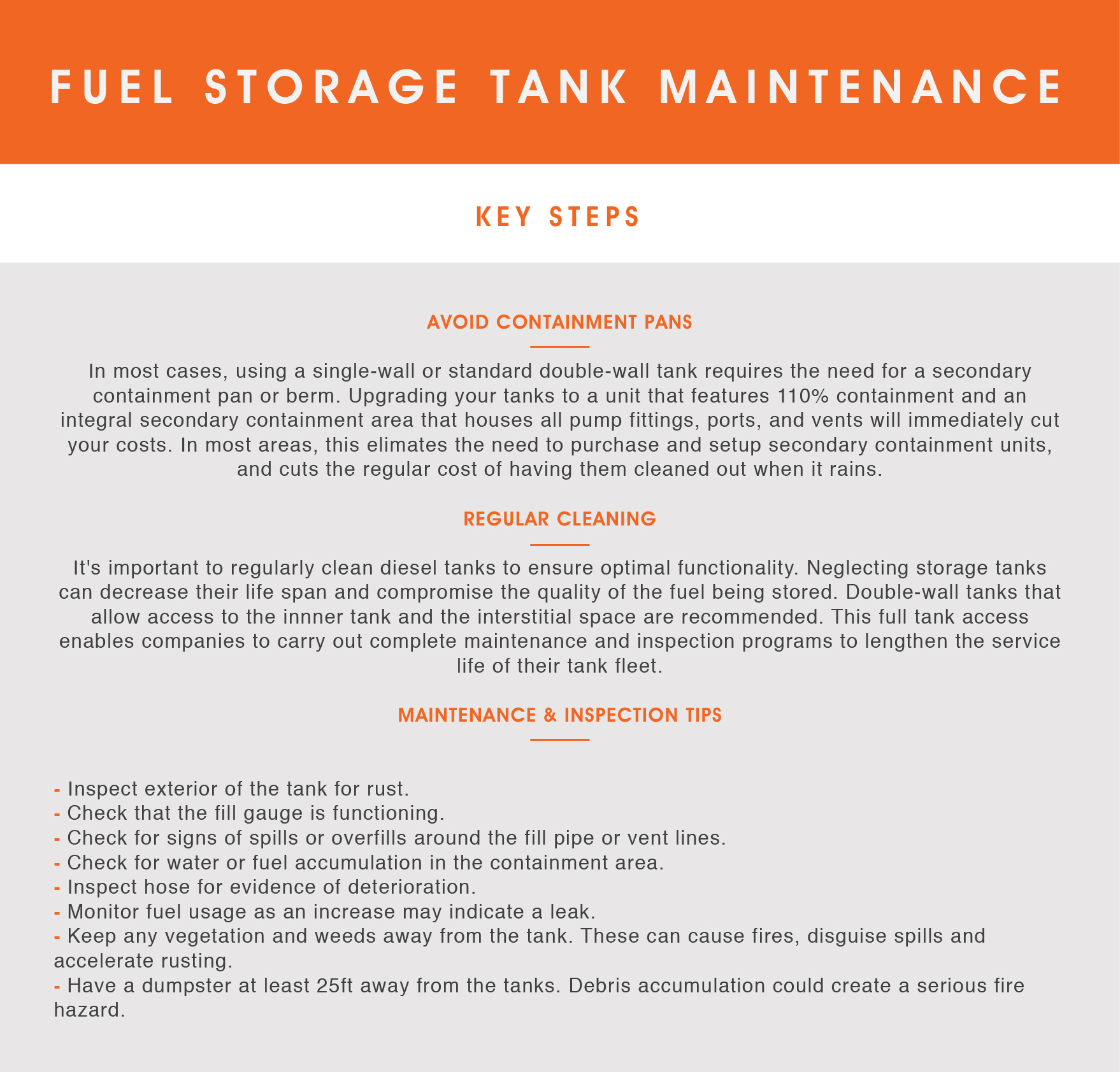 FUEL STORAGE TANK MAINTENANCE

KEY STEPS

AVOID CONTAINMENT PANS

In most cases, using a single-wall or standard double-wall tank requires the need for a secondary containment pan or berm. Upgrading your tanks to a unit that features 110% containment and an integral secondary containment area that houses all pump fittings, ports, and vents will immediately cut your costs. In most areas, this elimates the need to purchase and setup secondary containment units, and cuts the regular cost of having them cleaned out when it rains.

REGULAR CLEANING

It's important to regularly clean diesel tanks to ensure optimal functionality. Neglecting storage tanks can decrease their life span and compromise the quality of the fuel being stored. Double-wall tanks that allow access to the innner tank and the interstitial space are recommended. This full tank access enables companies to carry out complete maintenance and inspection programs to lengthen the service life of their tank fleet.

MAINTENANCE & INSPECTION TIPS

- Inspect exterior of the tank for rust.
- Check that the fill gauge is functioning.
- Check for signs of spills or overfills around the fill pipe or vent lines.
- Check for water or fuel accumulation in the containment area.
- Inspect hose for evidence of deterioration.
- Monitor fuel usage as an increase may indicate a leak.
- Keep any vegetation and weeds away from the tank. These can cause fires, disguise spills and accelerate rusting.
- Have a dumpster at least 25ft away from the tanks. Debris accumulation could create a serious fire hazard.